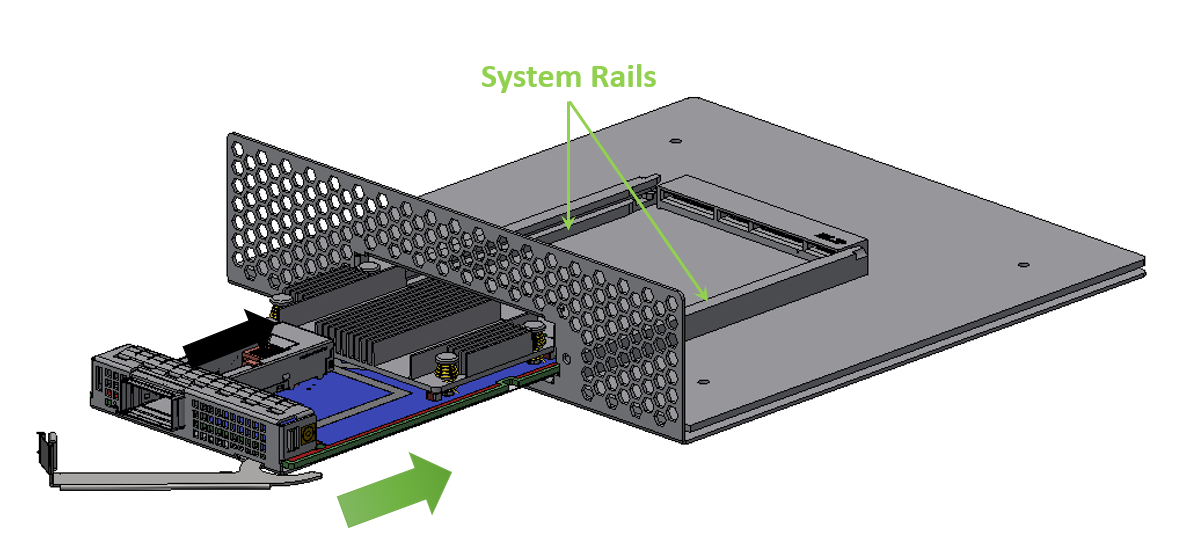 System Rails