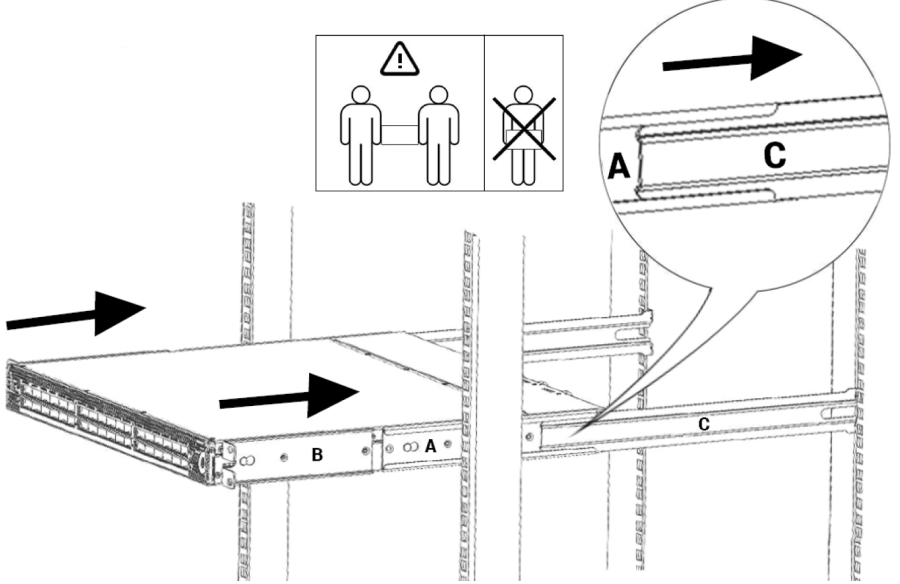 A
C
B
A
C