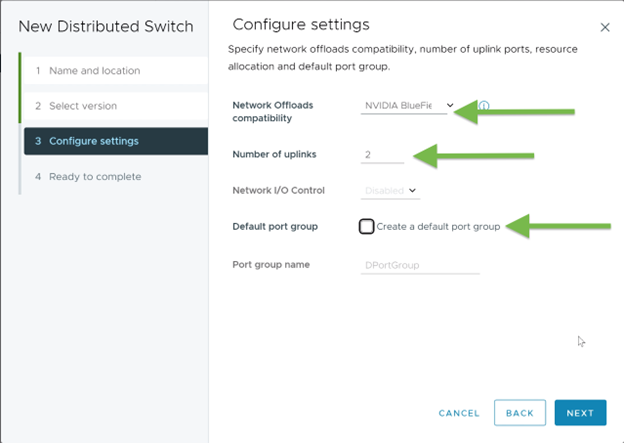 New Distributed Switch

1 Name and location

2 Select version

3 Configure settings

4 Ready to complete

Configure settings

×

Specify network offloads compatibility, number of uplink ports, resource allocation and default port group.

Network Offloads compatibility

NVIDIA BlueFie

Number of uplinks

2

Network I/O Control

Disabled

Default port group

Create a default port group

Port group name

DPortGroup

CANCEL

BACK

NEXT