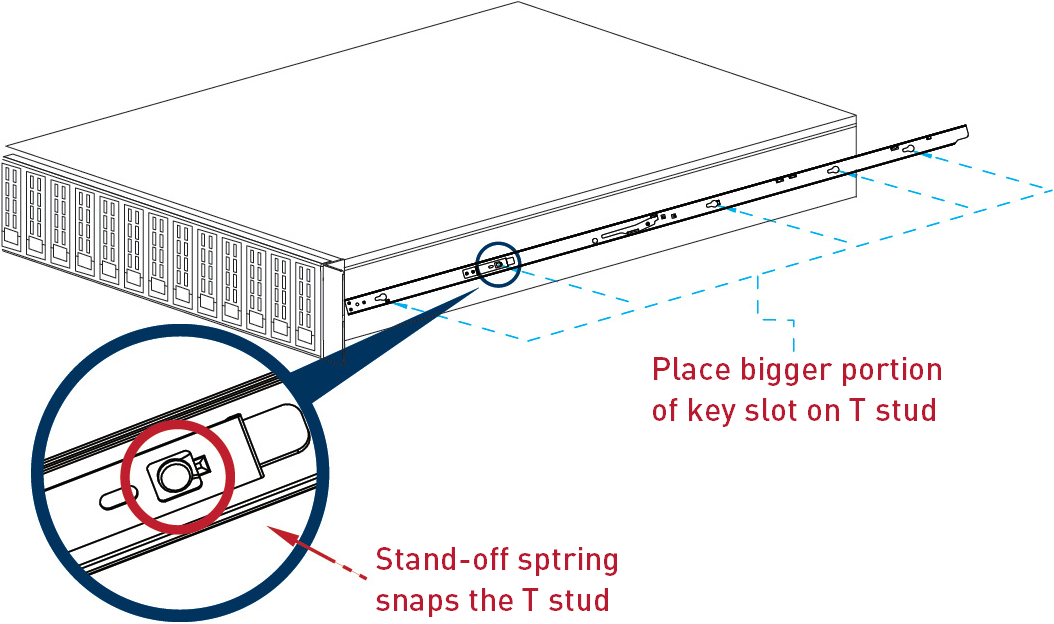 Place bigger portion of key slot on T stud

Stand-off sptring snaps the T stud