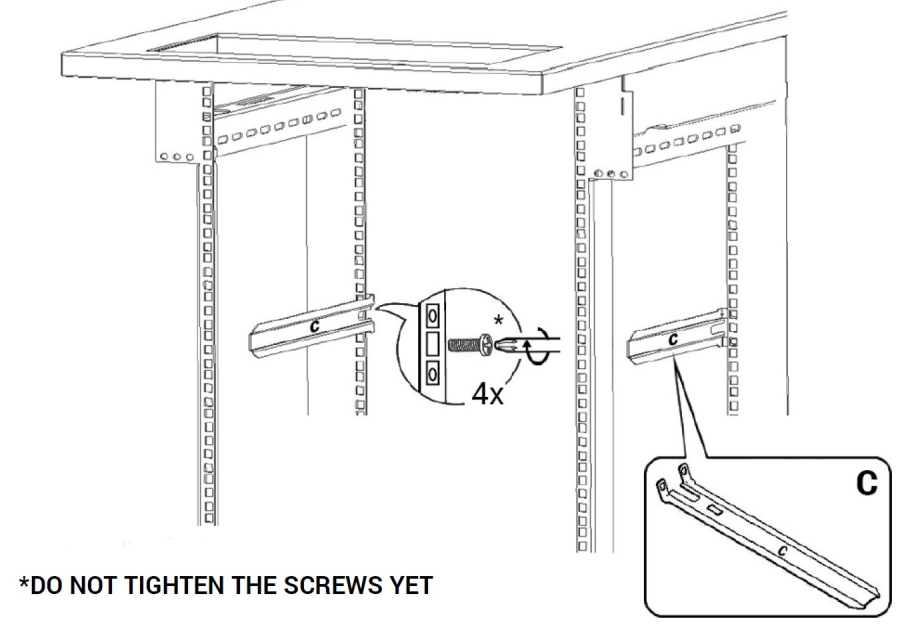 C

*

4x

C

C

C

*DO NOT TIGHTEN THE SCREWS YET