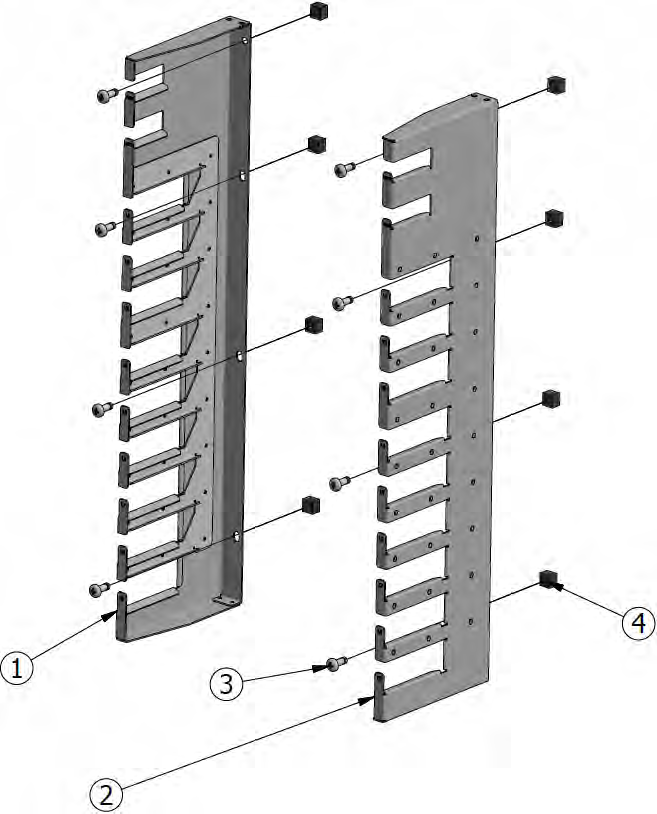 1
3
4
2