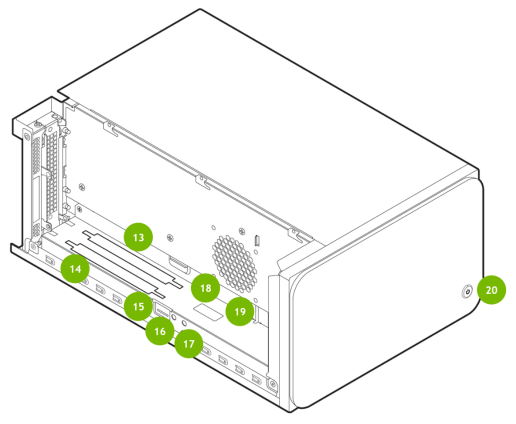 13
14
15
16
17
18
19
20