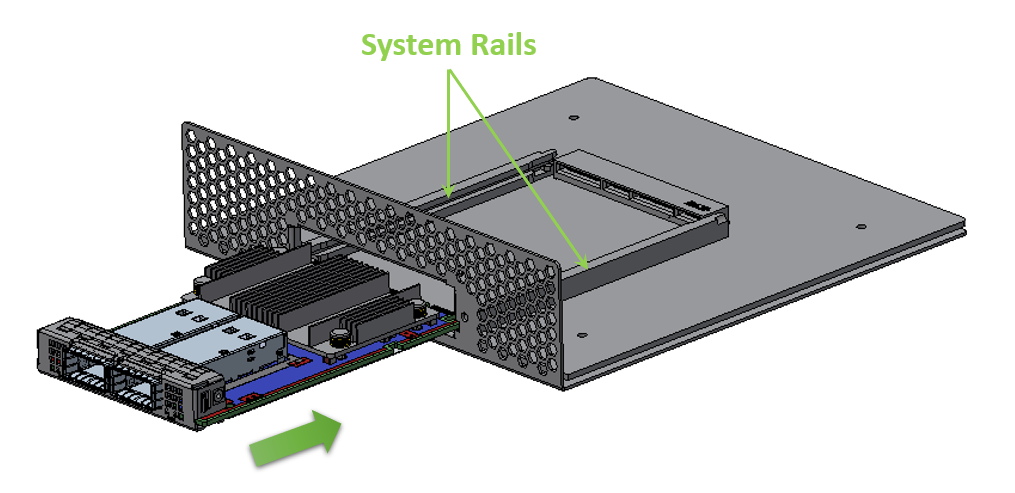 System Rails