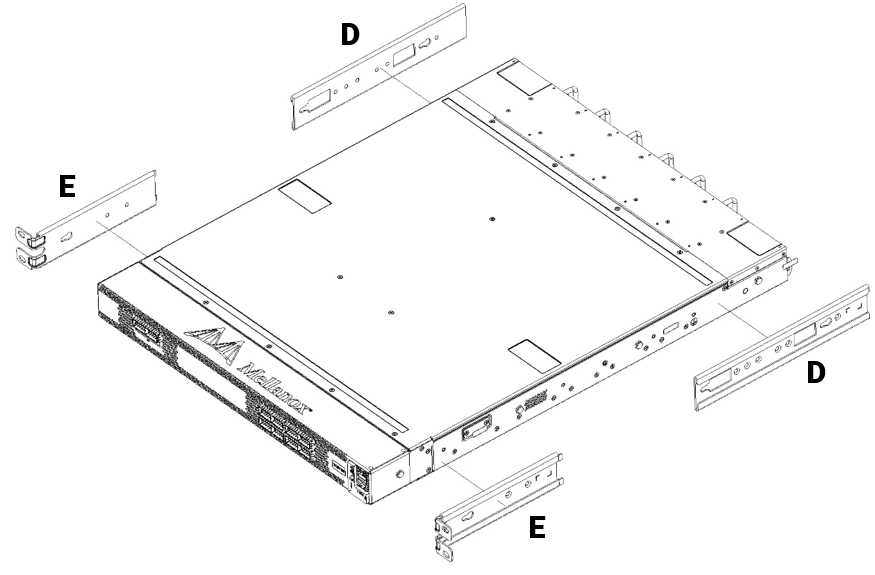 D

E

Mellanox

D

E