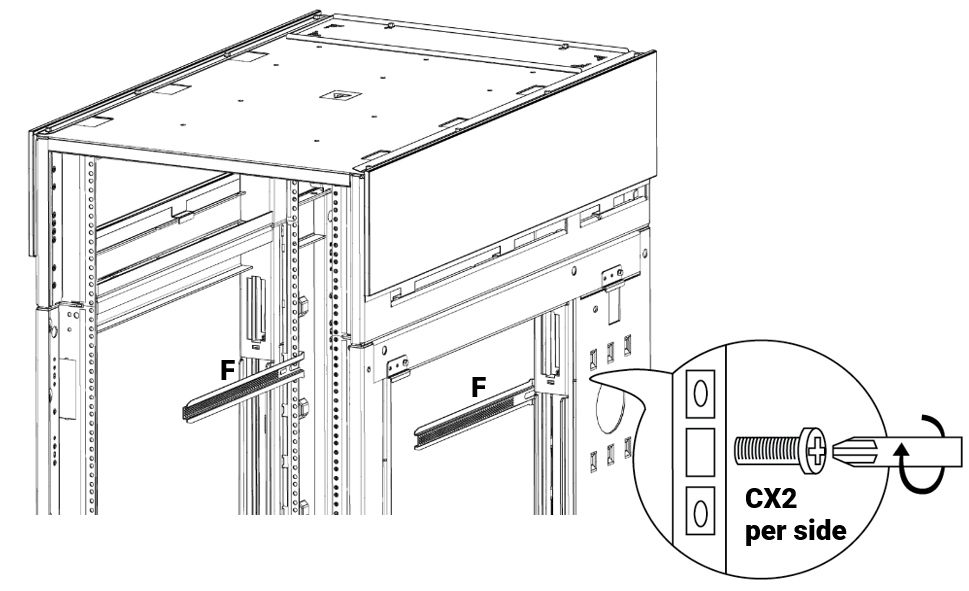 F
F
CX2
per side