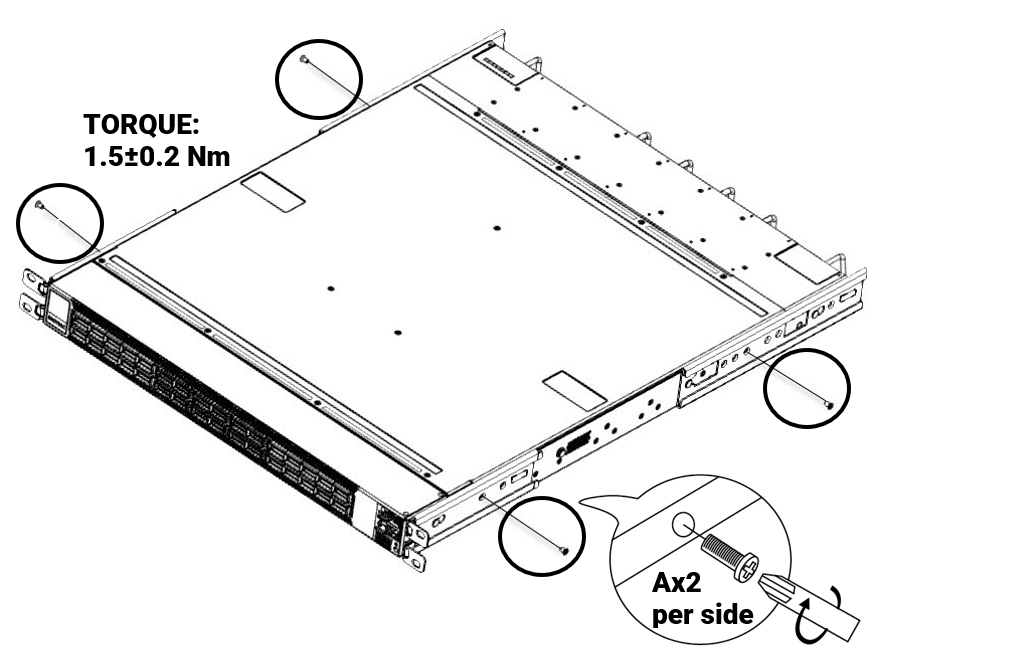 TORQUE:
1.5±0.2 Nm

Ax2
per side