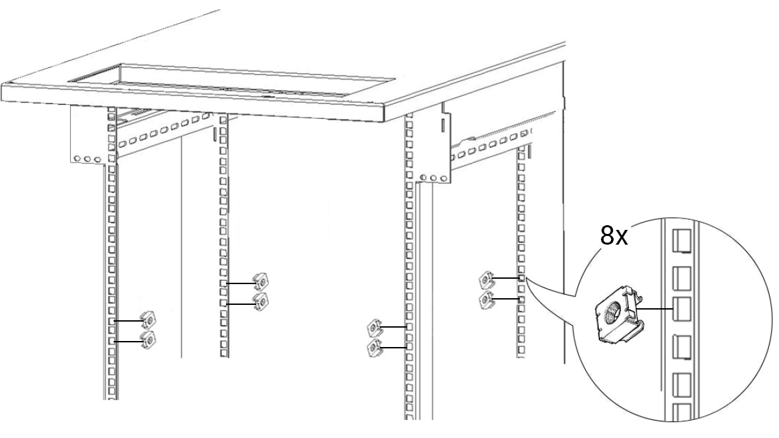 8x