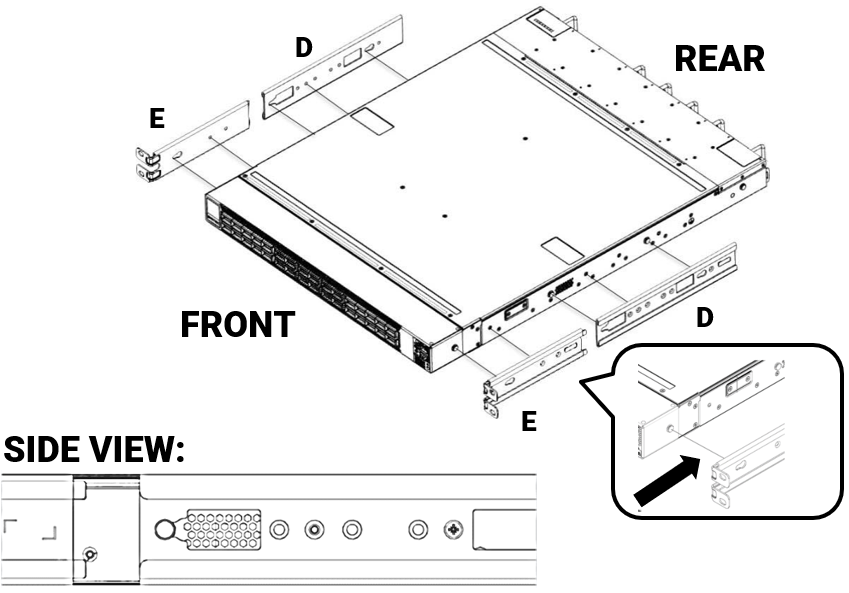 D

REAR

E

FRONT

D

E

SIDE VIEW: