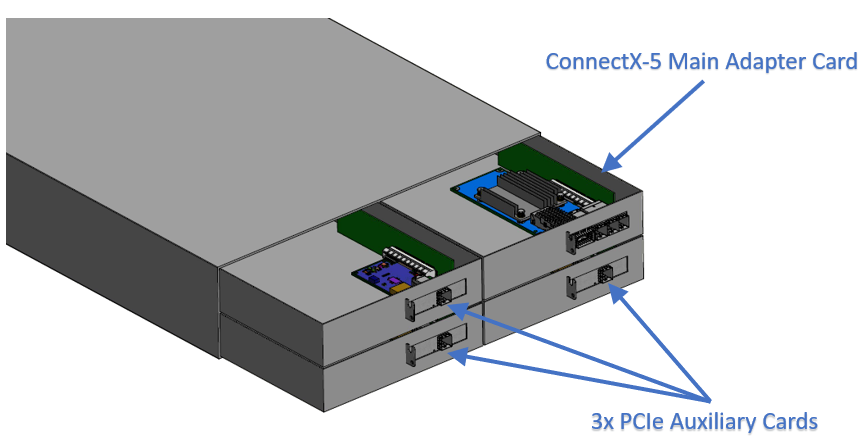 ConnectX-5 Main Adapter Card

3x PCIe Auxiliary Cards