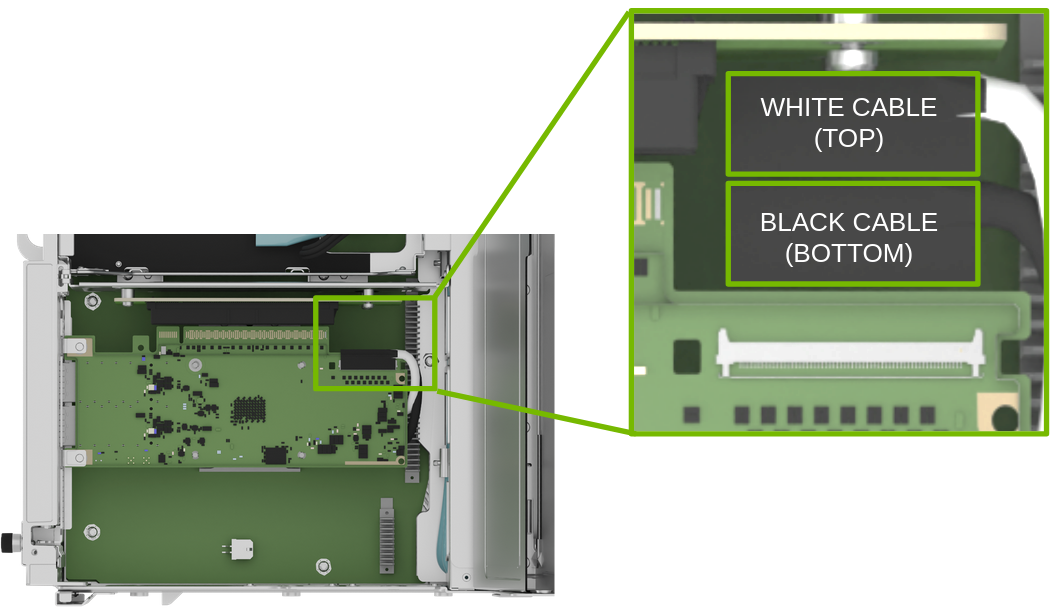 WHITE CABLE
(TOP)

BLACK CABLE
(BOTTOM)