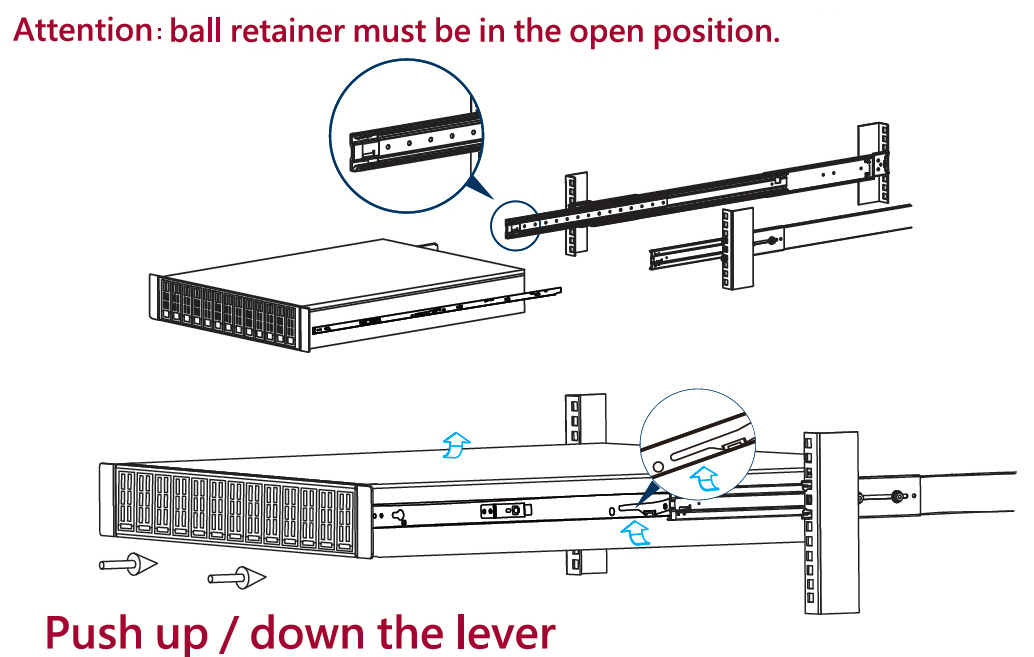 Attention: ball retainer must be in the open position.

Push up / down the lever