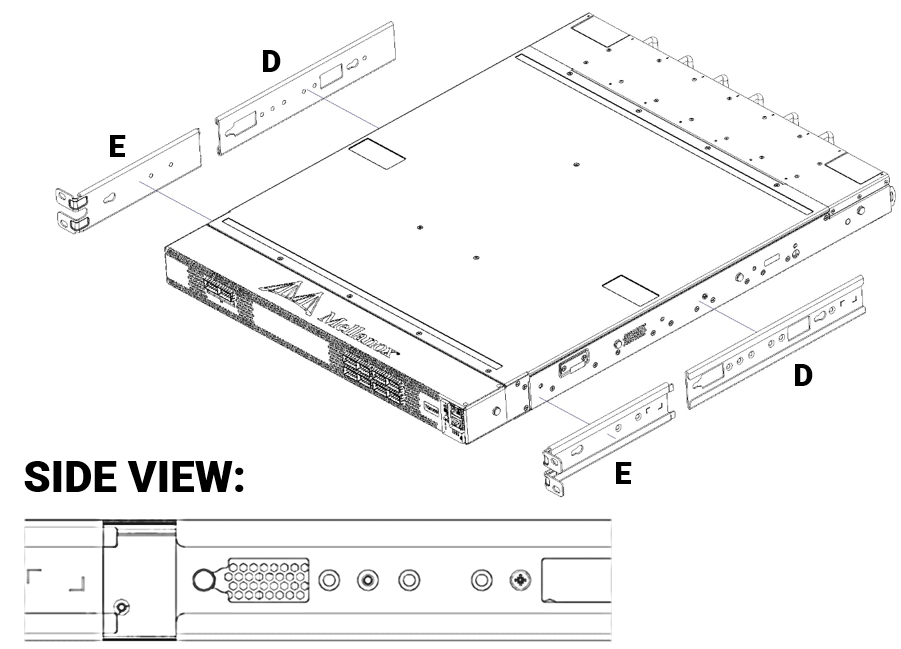 D

E

Mellanox

D

E

SIDE VIEW: