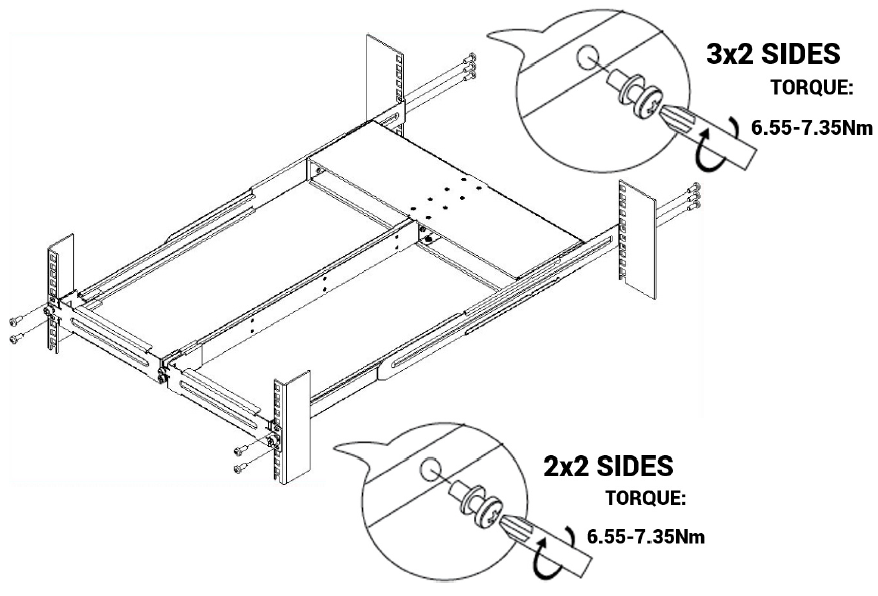 3x2 SIDES
TORQUE:
6.55-7.35Nm

2x2 SIDES
TORQUE:
6.55-7.35Nm