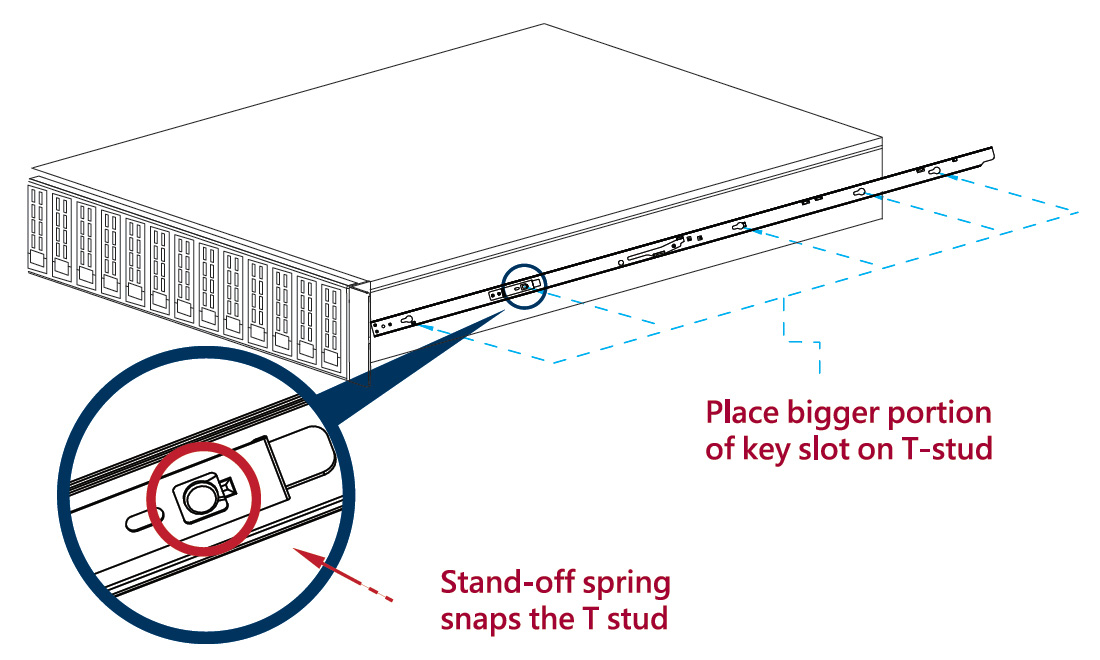 Place bigger portion of key slot on T-stud

Stand-off spring snaps the T stud