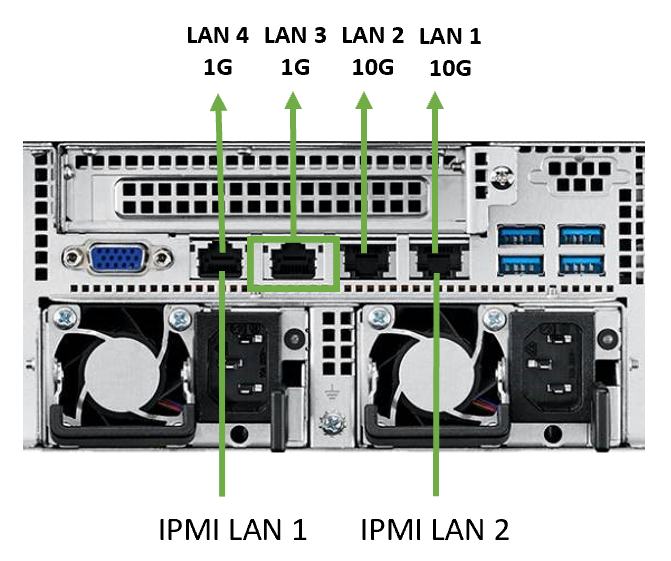 LAN 4
1G

LAN 3
1G

LAN 2
10G

LAN 1
10G

IPMI LAN 1

IPMI LAN 2