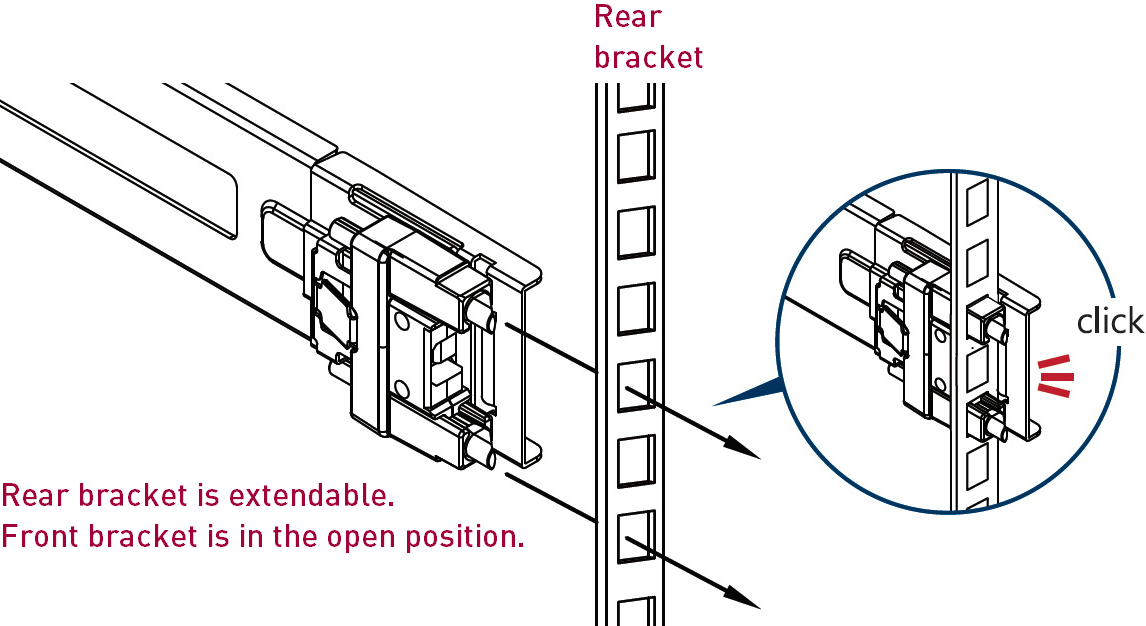 Rear bracket

click

Rear bracket is extendable.
Front bracket is in the open position.