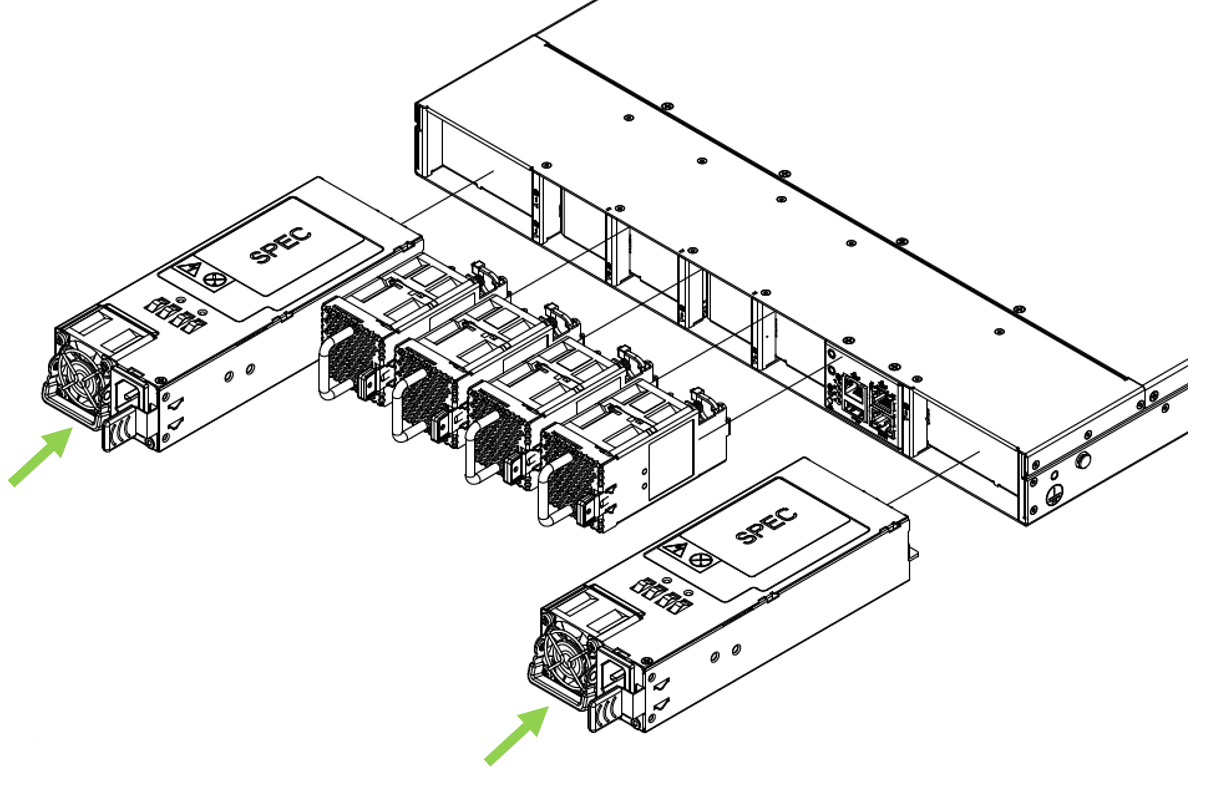 SPEC

SPEC