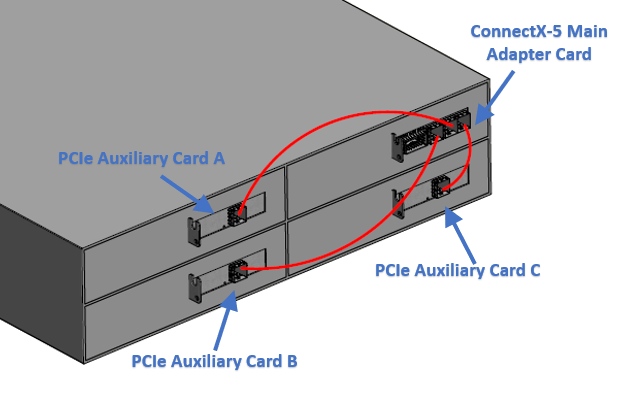 ConnectX-5 Main Adapter Card

PCIe Auxiliary Card A

PCIe Auxiliary Card C

PCIe Auxiliary Card B