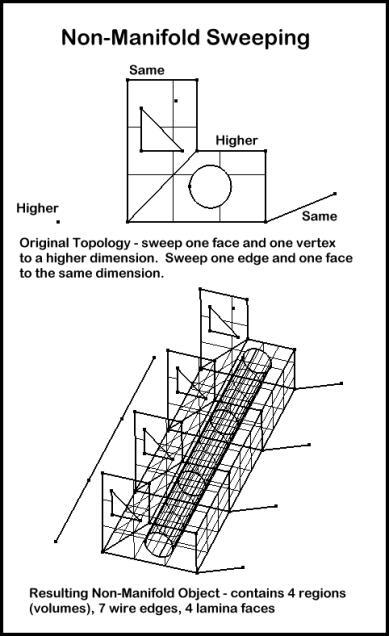 Non-Manifold Sweeping

Same

Higher

Higher

Same

Original Topology - sweep one face and one vertex to a higher dimension. Sweep one edge and one face to the same dimension.

Resulting Non-Manifold Object - contains 4 regions (volumes), 7 wire edges, 4 lamina faces