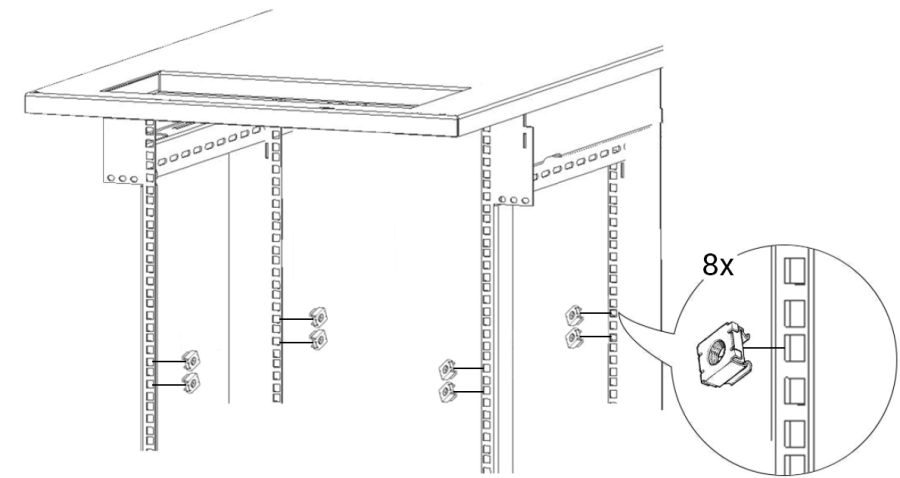 8x