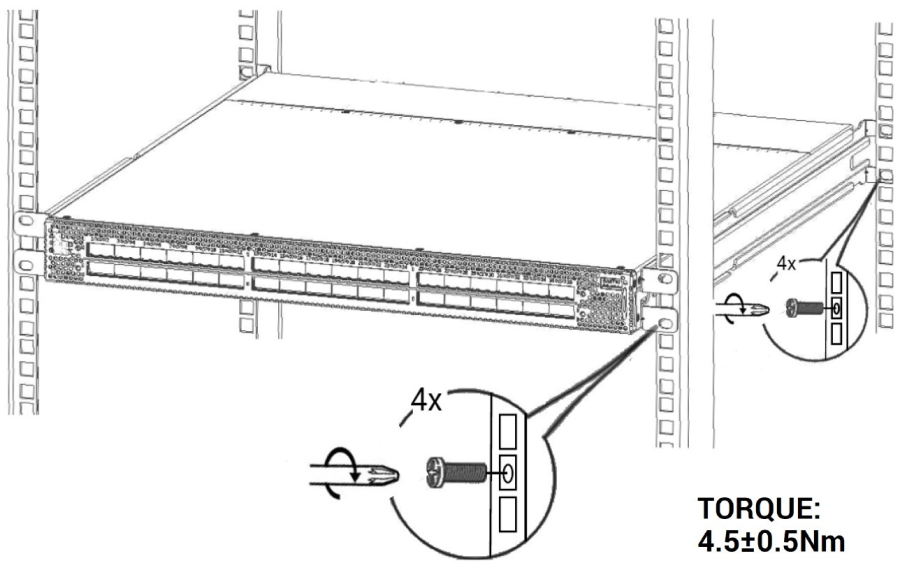 4x

4x

TORQUE:
4.5±0.5Nm