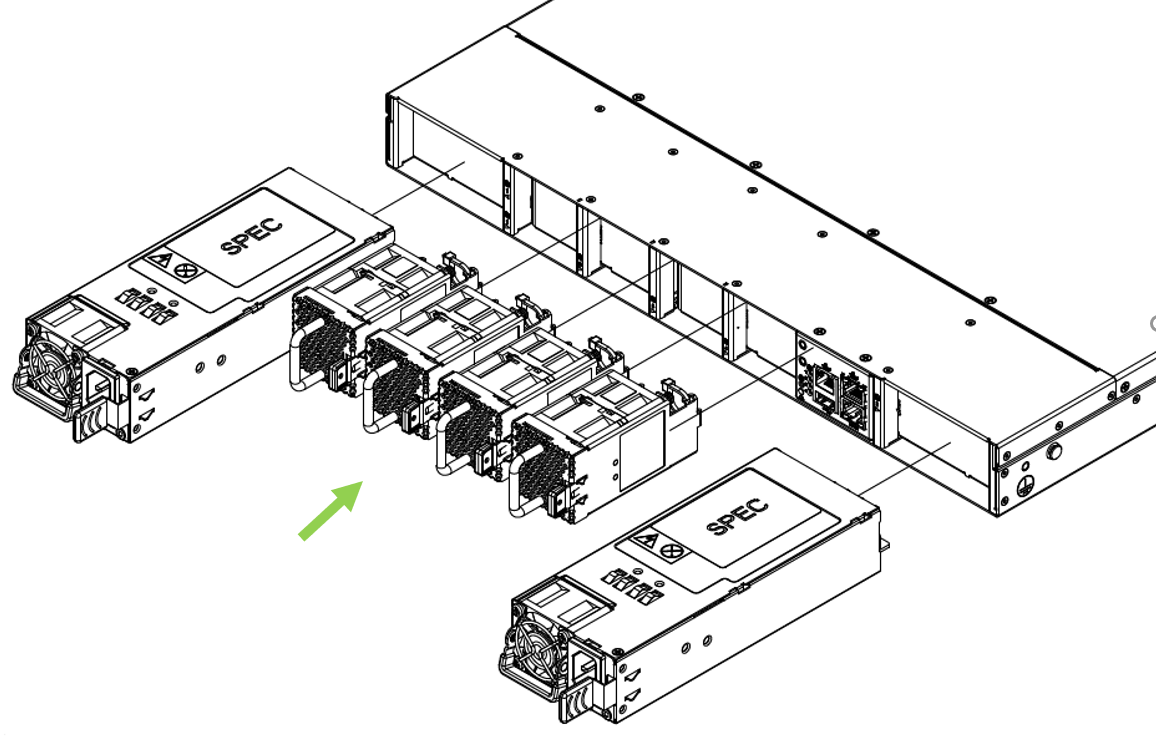 SPEC

SPEC