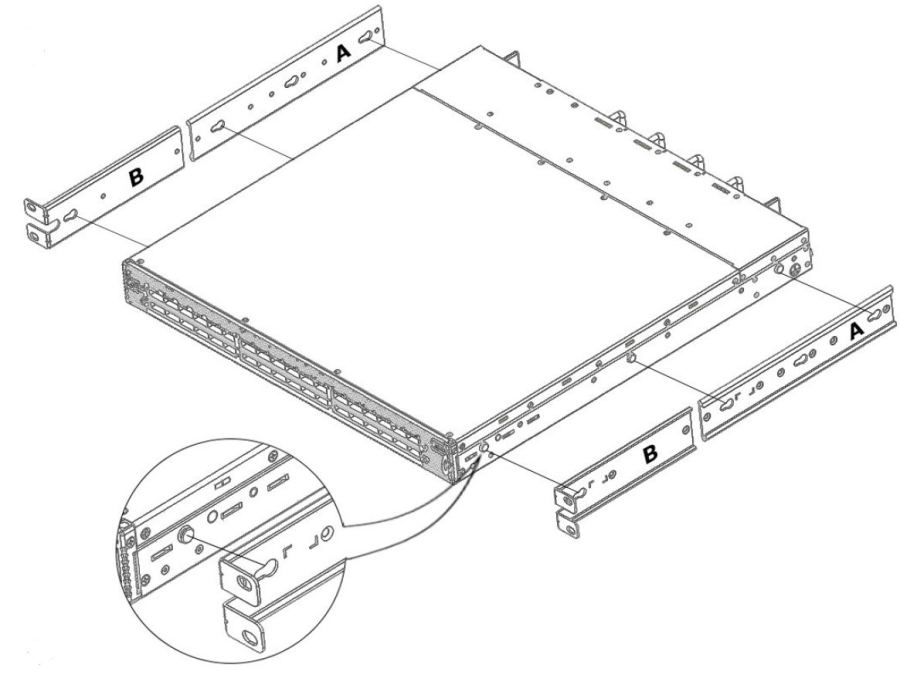 A
B
A
B