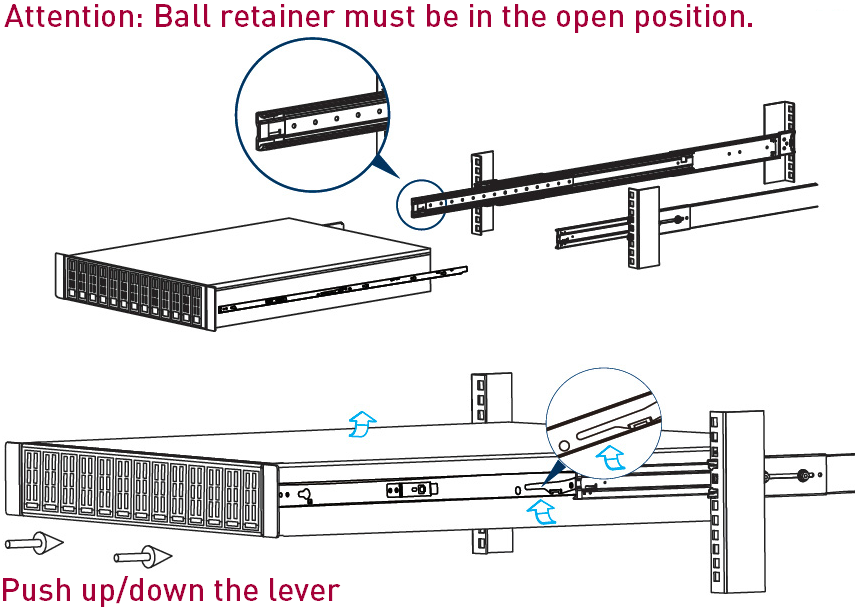 Attention: Ball retainer must be in the open position.

Push up/down the lever