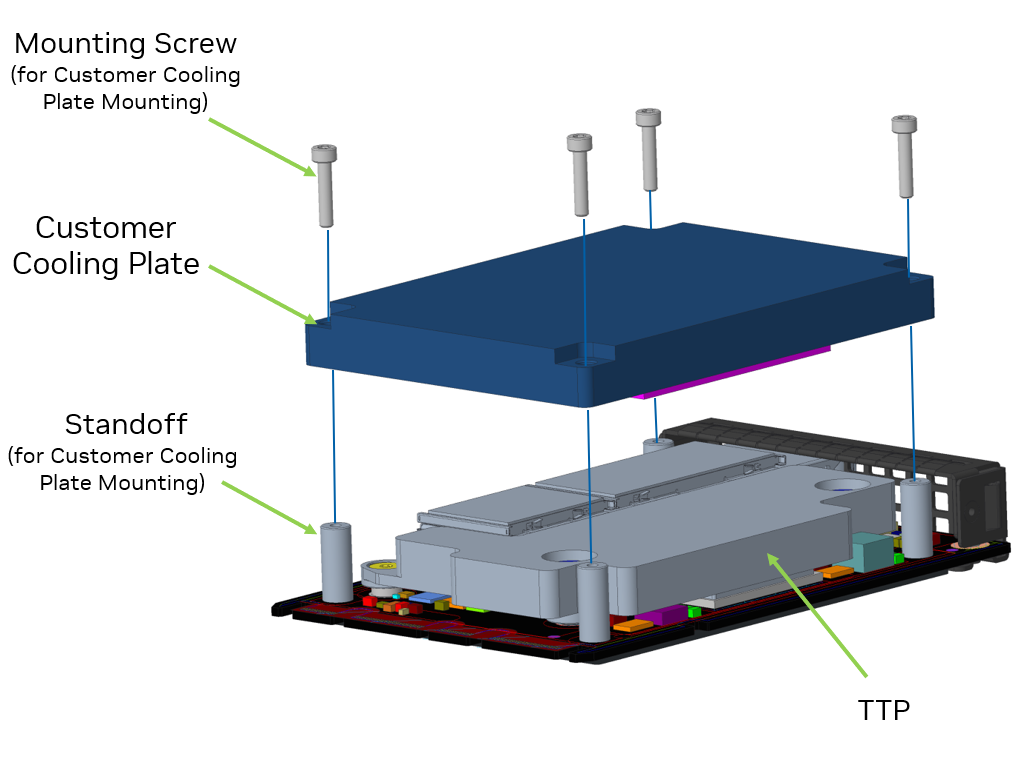 Mounting Screw
(for Customer Cooling Plate Mounting)

Customer Cooling Plate

Standoff
(for Customer Cooling Plate Mounting)

TTP