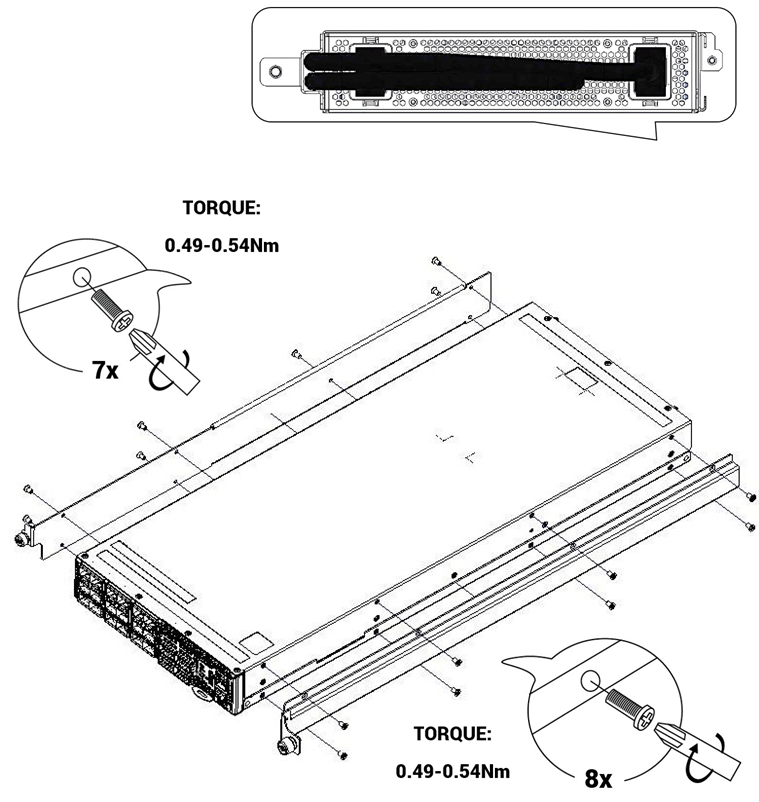 TORQUE:
0.49-0.54Nm

7x

TORQUE:
0.49-0.54Nm

8x